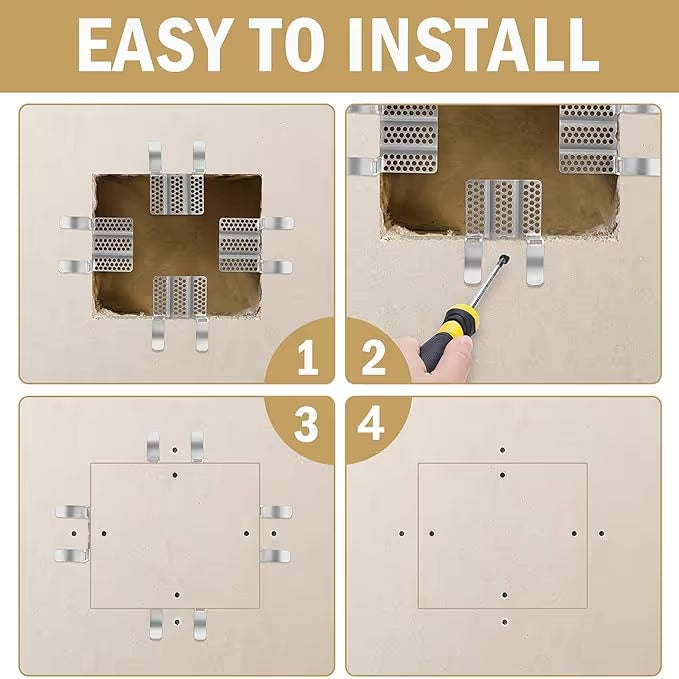 EASY TO INSTALL

1

2

3

4