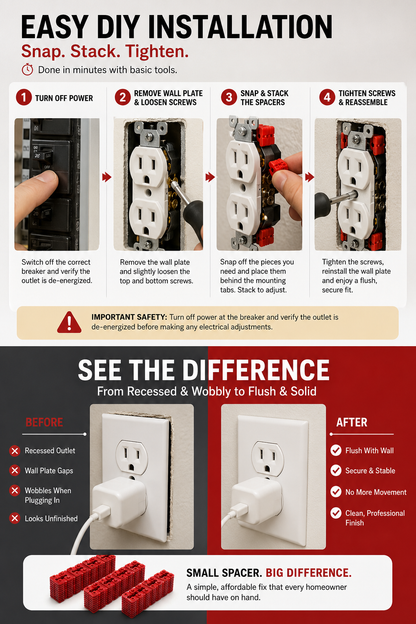 EASY DIY INSTALLATION

Snap. Stack. Tighten.

Done in minutes with basic tools.

1 TURN OFF POWER

Switch off the correct breaker and verify the outlet is de-energized.

2 REMOVE WALL PLATE & LOOSEN SCREWS

Remove the wall plate and slightly loosen the top and bottom screws.

3 SNAP & STACK THE SPACERS

Snap off the pieces you need and place them behind the mounting tabs. Stack to adjust.

4 TIGHTEN SCREWS & REASSEMBLE

Tighten the screws, reinstall the wall plate and enjoy a flush, secure fit.

IMPORTANT SAFETY: Turn off power at the breaker and verify the outlet is de-energized before making any electrical adjustments.

SEE THE DIFFERENCE

From Recessed & Wobbly to Flush & Solid

BEFORE

Recessed Outlet

Wall Plate Gaps

Wobbles When Plugging In

Looks Unfinished

AFTER

Flush With Wall

Secure & Stable

No More Movement

Clean, Professional Finish

SMALL SPACER. BIG DIFFERENCE.

A simple, affordable fix that every homeowner should have on hand.