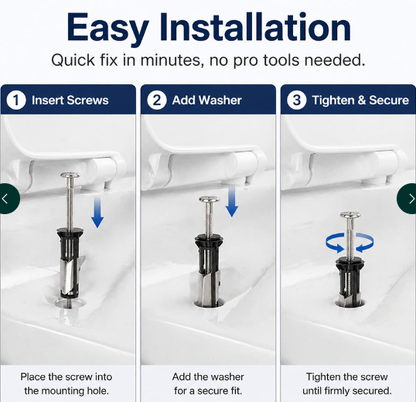 Easy Installation

Quick fix in minutes, no pro tools needed.

1 Insert Screws

Place the screw into the mounting hole.

2 Add Washer

Add the washer for a secure fit.

3 Tighten & Secure

Tighten the screw until firmly secured.