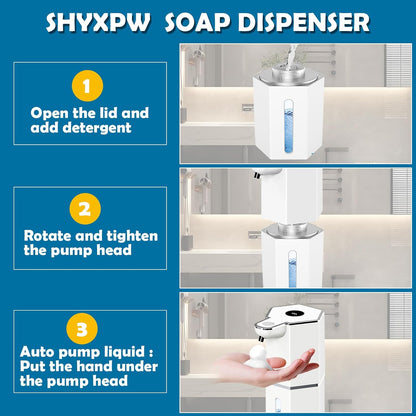 SHYXPW SOAP DISPENSER

1

Open the lid and add detergent

2

Rotate and tighten the pump head

3

Auto pump liquid : Put the hand under the pump head