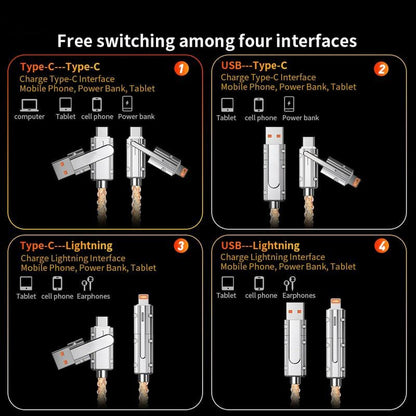 Free switching among four interfaces

Type-C---Type-C
1
Charge Type-C Interface
Mobile Phone, Power Bank, Tablet
computer Tablet cell phone Power bank

USB---Type-C
2
Charge Type-C Interface
Mobile Phone, Power Bank, Tablet
Tablet cell phone Power bank

Type-C---Lightning
3
Charge Lightning Interface
Mobile Phone, Power Bank, Tablet
Tablet cell phone Earphones

USB---Lightning
4
Charge Lightning Interface
Mobile Phone, Power Bank, Tablet
Tablet cell phone Earphones