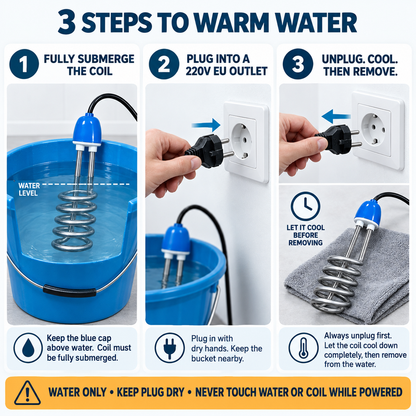 3 STEPS TO WARM WATER

1 FULLY SUBMERGE THE COIL

WATER LEVEL

Keep the blue cap above water. Coil must be fully submerged.

2 PLUG INTO A 220V EU OUTLET

Plug in with dry hands. Keep the bucket nearby.

3 UNPLUG. COOL. THEN REMOVE.

LET IT COOL BEFORE REMOVING

Always unplug first. Let the coil cool down completely, then remove from the water.

WATER ONLY • KEEP PLUG DRY • NEVER TOUCH WATER OR COIL WHILE POWERED